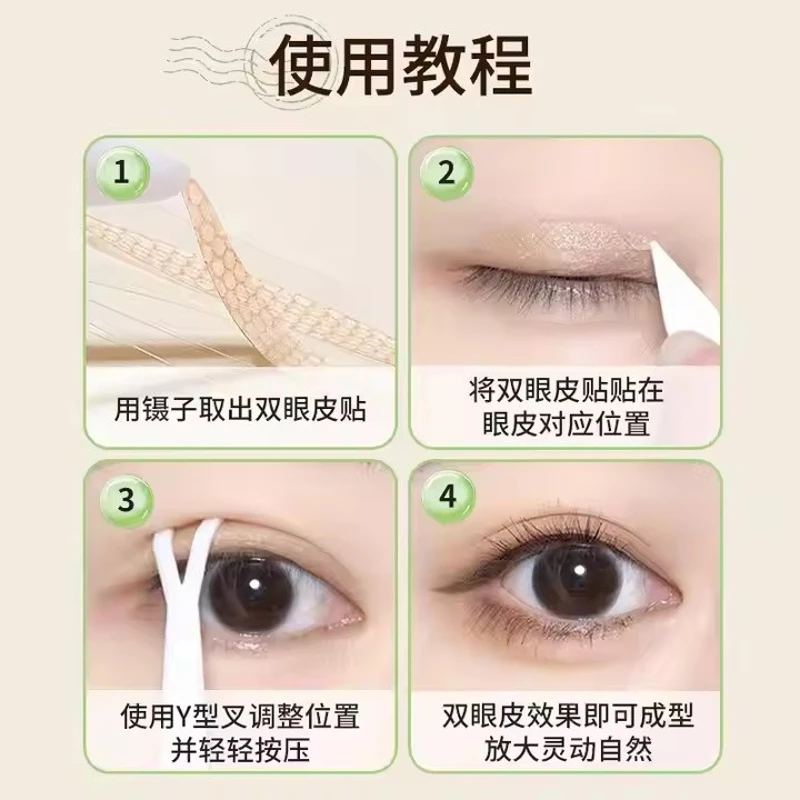 使用教程

1

用镊子取出双眼皮贴

2

将双眼皮贴贴在眼皮对应位置

3

使用Y型叉调整位置并轻轻按压

4

双眼皮效果即可成型放大灵动自然